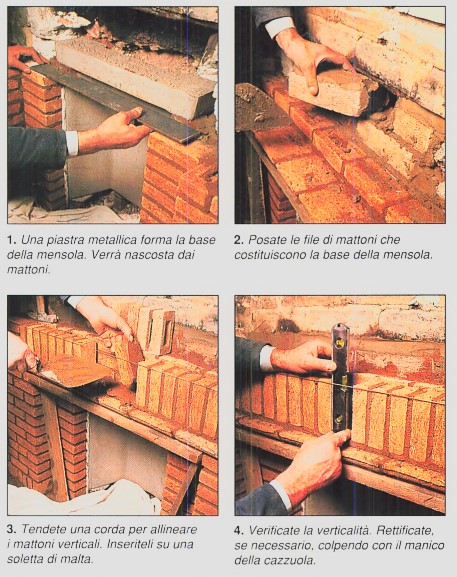 1. Una piastra metallica forma la base della mensola. Verrà nascosta dai mattoni.

2. Posate le file di mattoni che costituiscono la base della mensola.

3. Tendete una corda per allineare i mattoni verticali. Inseriteli su una soletta di malta.

4. Verificate la verticalità. Rettificate, se necessario, colpendo con il manico della cazzuola.